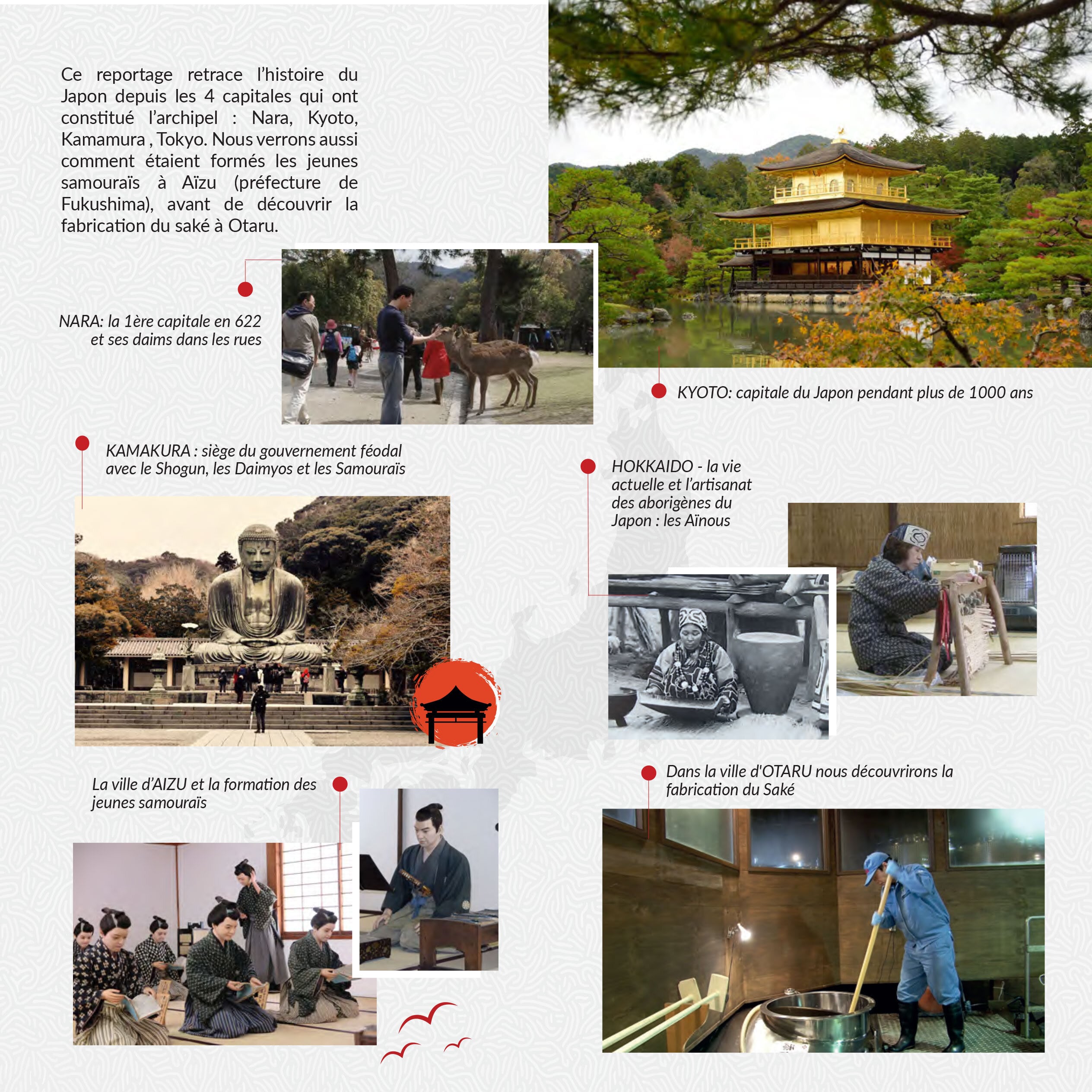 Ce reportage retrace l'histoire du Japon depuis les 4 capitales qui ont constitué l'archipel : Nara, Kyoto, Kamamura , Tokyo. Nous verrons aussi comment étaient formés les jeunes samouraïs à Aïzu (préfecture de Fukushima), avant de découvrir la fabrication du saké à Otaru.

NARA: la 1ère capitale en 622 et ses daims dans les rues

KYOTO: capitale du Japon pendant plus de 1000 ans

KAMAKURA : siège du gouvernement féodal avec le Shogun, les Daimyos et les Samouraïs

HOKKAIDO - la vie actuelle et l'artisanat des aborigènes du Japon : les Aïnous

La ville d'AIZU et la formation des jeunes samouraïs

Dans la ville d'OTARU nous découvrirons la fabrication du Saké